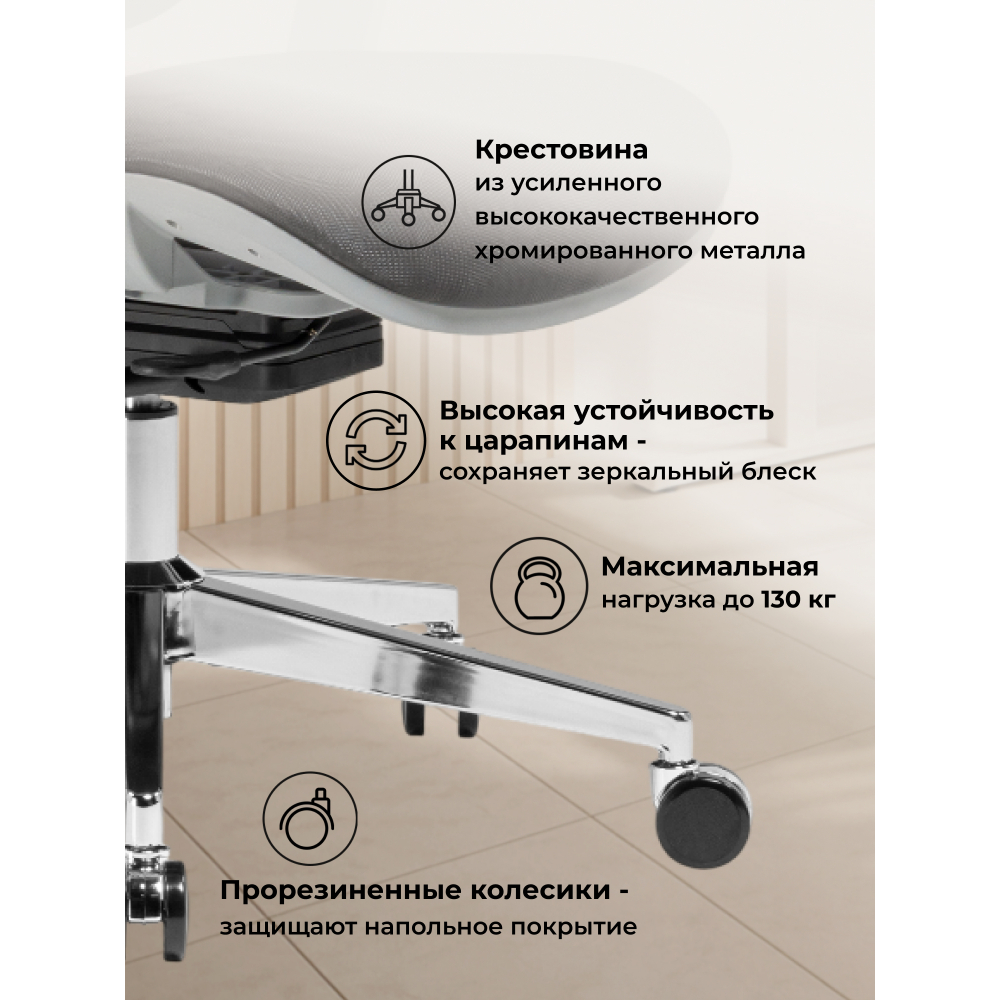 Крестовина
из усиленного высококачественного хромированного металла

Высокая устойчивость к царапинам - сохраняет зеркальный блеск

Максимальная
нагрузка до 130 кг

Прорезиненные колесики -
защищают напольное покрытие