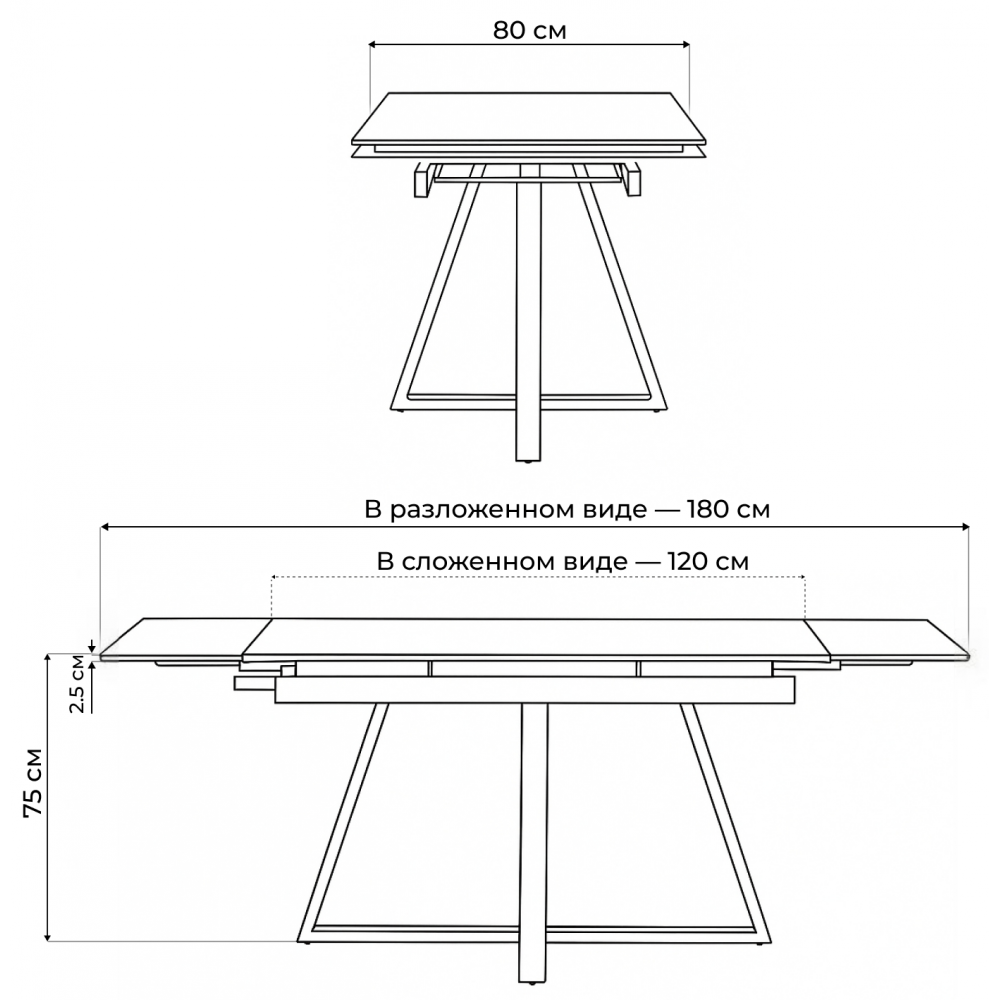 80 см

В разложенном виде — 180 см

В сложенном виде — 120 см

2.5 см

75 см