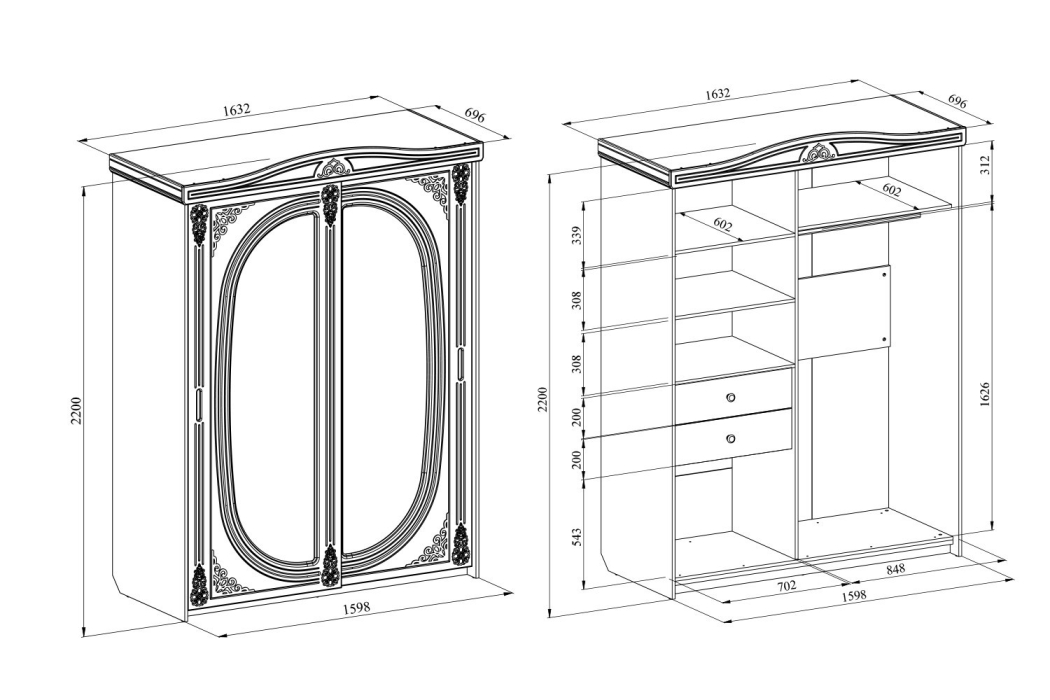 1632
696
2200
1598

1632
696
312
602
602
339
308
308
200
200
543
2200
1626
702
848
1598