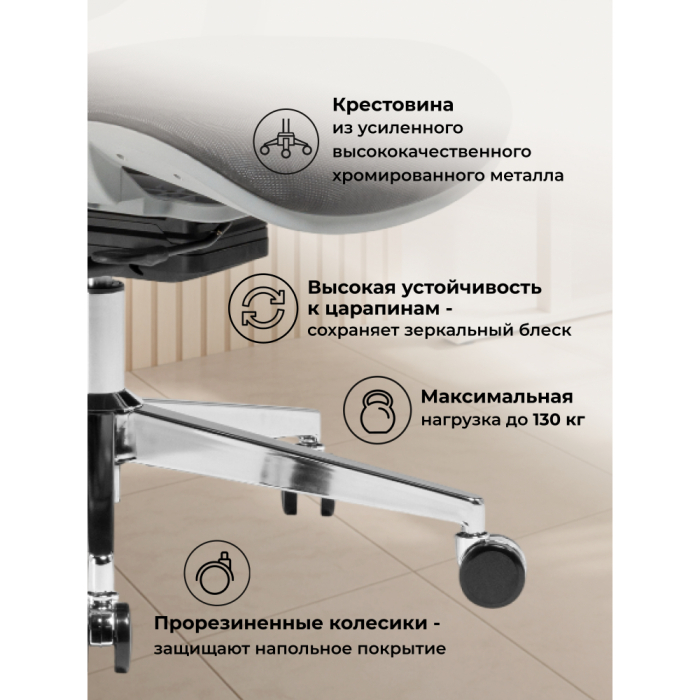 Крестовина
из усиленного
высококачественного
хромированного металла

Высокая устойчивость
к царапинам -
сохраняет зеркальный блеск

Максимальная
нагрузка до 130 кг

Прорезиненные колесики -
защищают напольное покрытие