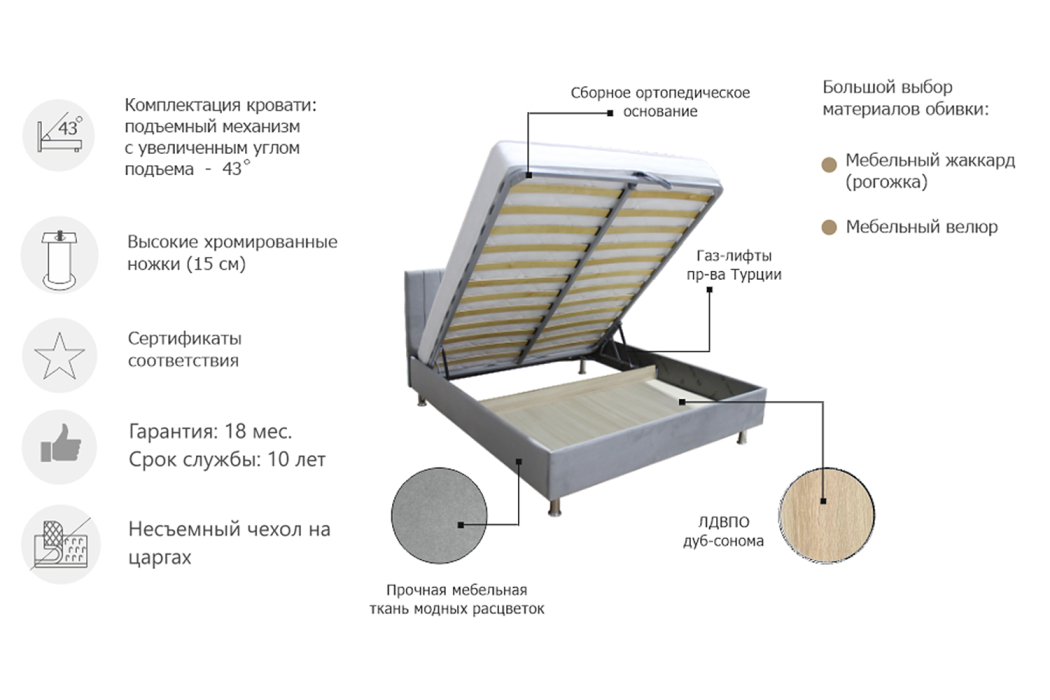 43°

Комплектация кровати: подъемный механизм с увеличенным углом подъема - 43°

Высокие хромированные ножки (15 см)

Сертификаты соответствия

Гарантия: 18 мес.
Срок службы: 10 лет

Несъемный чехол на царгах

Сборное ортопедическое основание

Газ-лифты пр-ва Турции

Прочная мебельная ткань модных расцветок

ЛДВПО дуб-сонома

Большой выбор материалов обивки:

Мебельный жаккард (рогожка)

Мебельный велюр